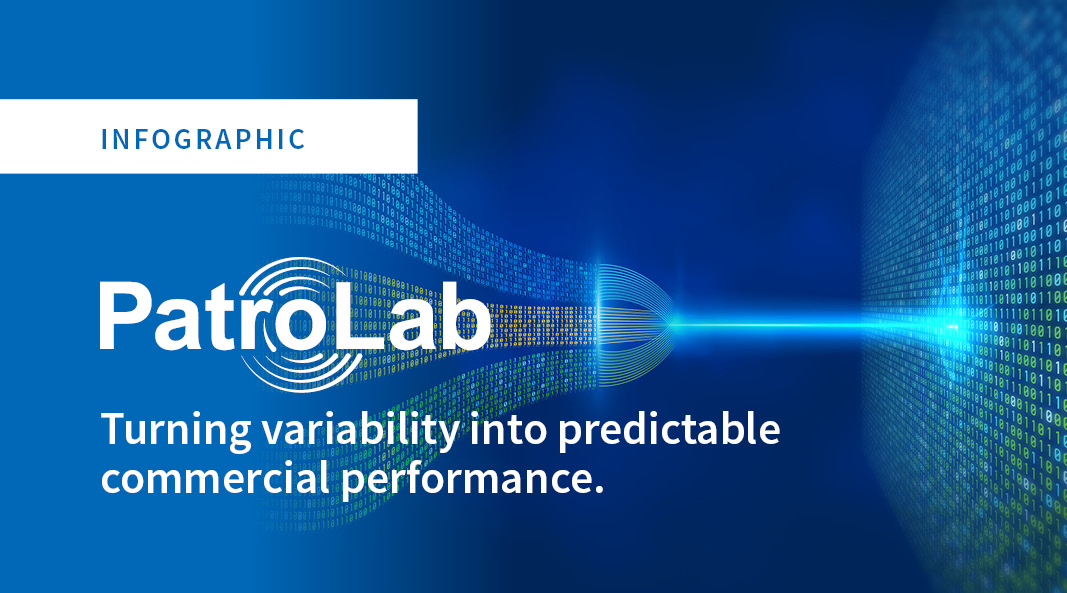 INFOGRAPHIC

PatroLab

Turning variability into predictable commercial performance.