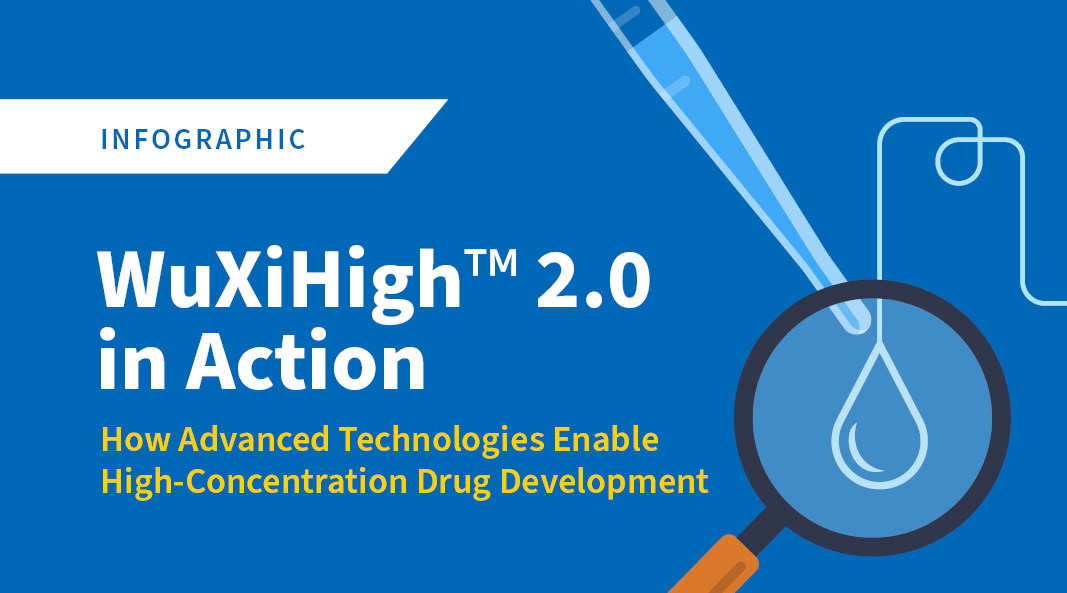 INFOGRAPHIC

WuXiHigh™ 2.0 in Action

How Advanced Technologies Enable High-Concentration Drug Development