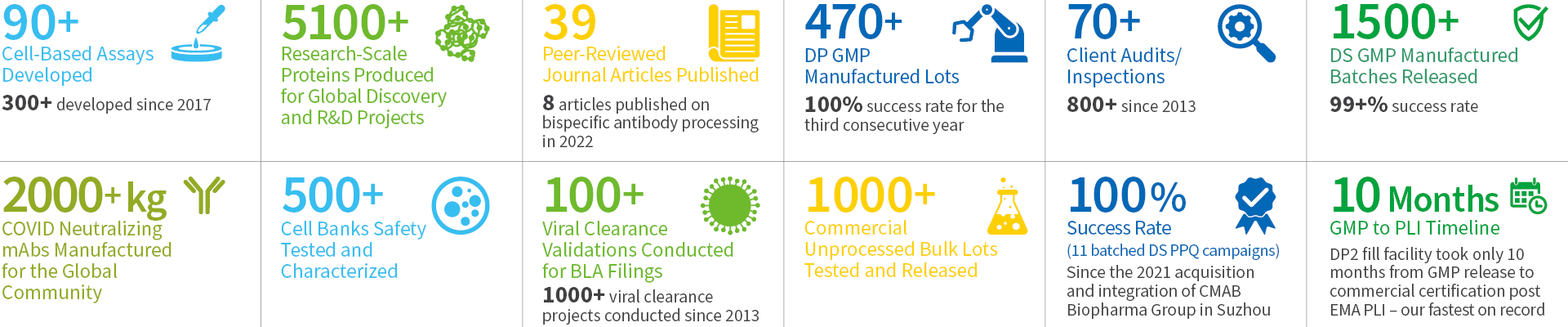 90+
Cell-Based Assays Developed
300+ developed since 2017

5100+
Research-Scale Proteins Produced for Global Discovery and R&D Projects

39
Peer-Reviewed Journal Articles Published
8 articles published on bispecific antibody processing in 2022

470+
DP GMP Manufactured Lots
100% success rate for the third consecutive year

70+
Client Audits/ Inspections
800+ since 2013

1500+
DS GMP Manufactured Batches Released
99+% success rate

2000+ kg
COVID Neutralizing mAbs Manufactured for the Global Community

500+
Cell Banks Safety Tested and Characterized

100+
Viral Clearance Validations Conducted for BLA Filings
1000+ viral clearance projects conducted since 2013

1000+
Commercial Unprocessed Bulk Lots Tested and Released

100%
Success Rate
(11 batched DS PPQ campaigns)
Since the 2021 acquisition and integration of CMAB Biopharma Group in Suzhou

10 Months
GMP to PLI Timeline
DP2 fill facility took only 10 months from GMP release to commercial certification post EMA PLI – our fastest on record